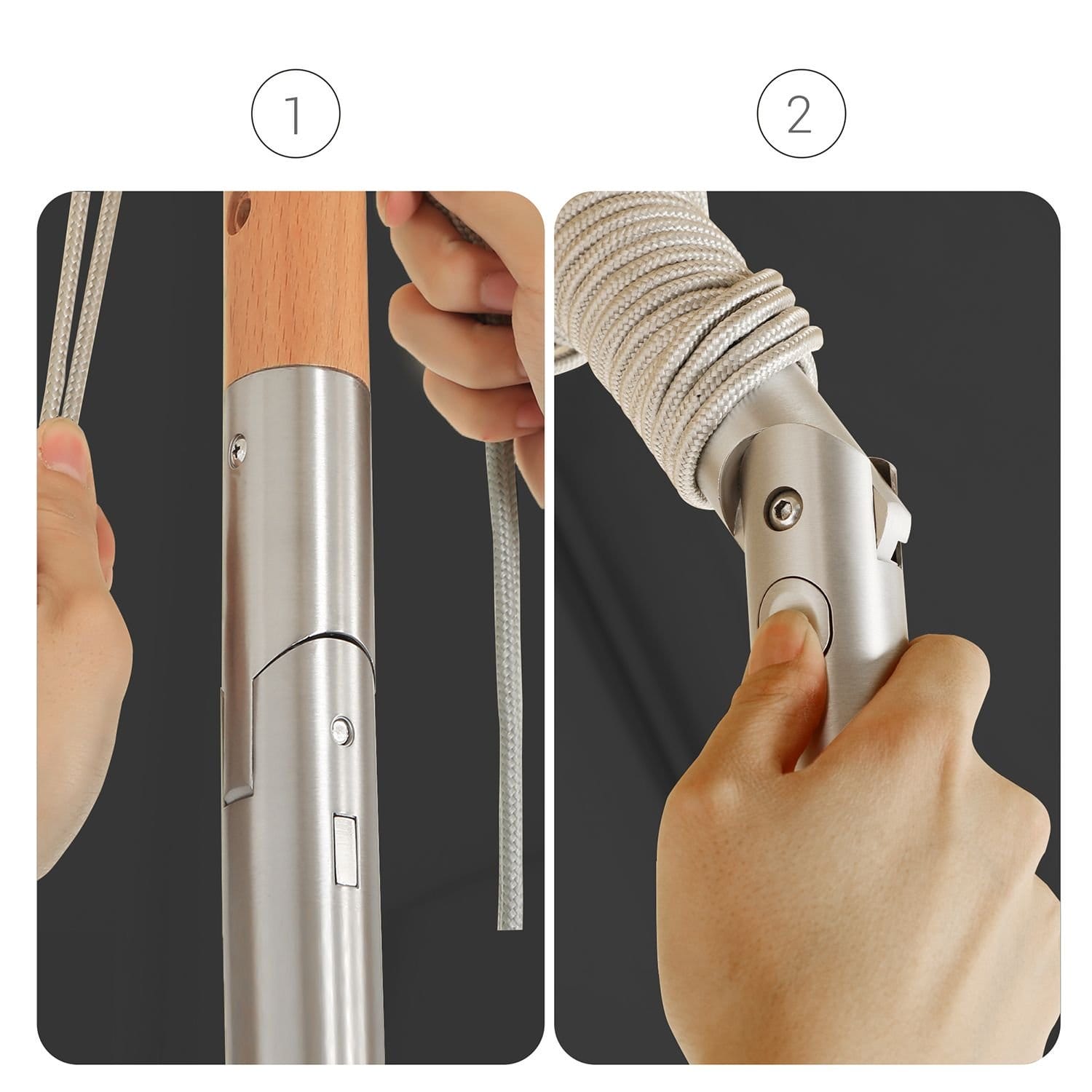 1

2