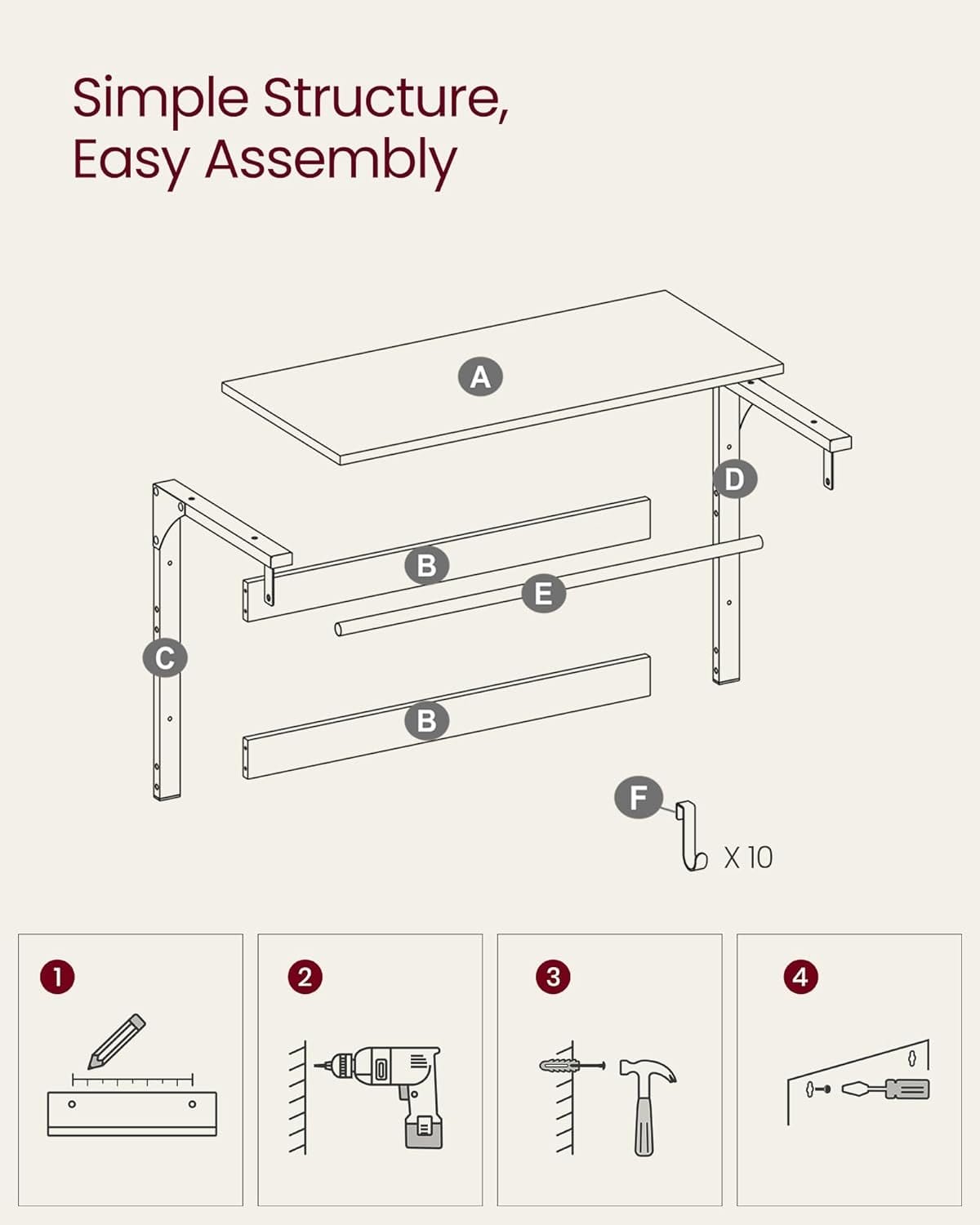 Simple Structure,
Easy Assembly

A
D
B
E
C
B
F
X 10

1

2

3

4